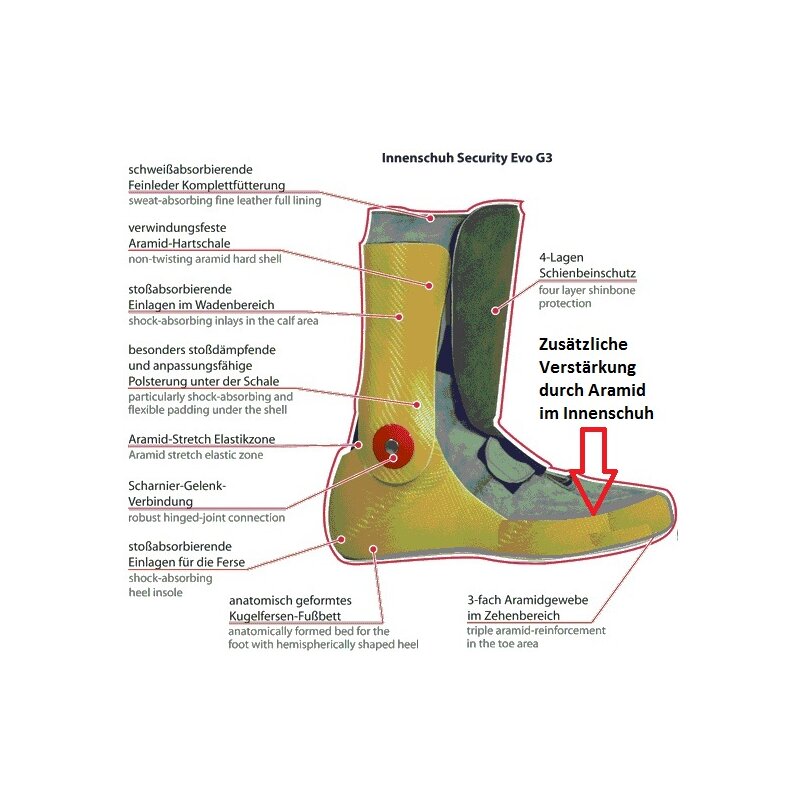 Innenschuh Security Evo G3

schweißabsorbierende
Feinleder Komplettfütterung
sweat-absorbing fine leather full lining

verwindungsfeste
Aramid-Hartschale
non-twisting aramid hard shell

stoßabsorbierende
Einlagen im Wadenbereich
shock-absorbing inlays in the calf area

besonders stoßdämpfende
und anpassungsfähige
Polsterung unter der Schale
particularly shock-absorbing and flexible padding under the shell

Aramid-Stretch Elastikzone
Aramid stretch elastic zone

Scharnier-Gelenk-Verbindung
robust hinged-joint connection

stoßabsorbierende
Einlagen für die Ferse
shock-absorbing
heel insole

anatomisch geformtes
Kugelfersen-Fußbett
anatomically formed bed for the foot with hemispherically shaped heel

4-Lagen
Schienbeinschutz
four layer shinbone protection

Zusätzliche
Verstärkung
durch Aramid
im Innenschuh

3-fach Aramidgewebe
im Zehenbereich
triple aramid-reinforcement
in the toe area